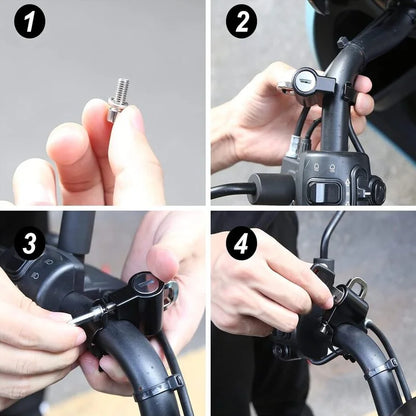 1

2

3

4